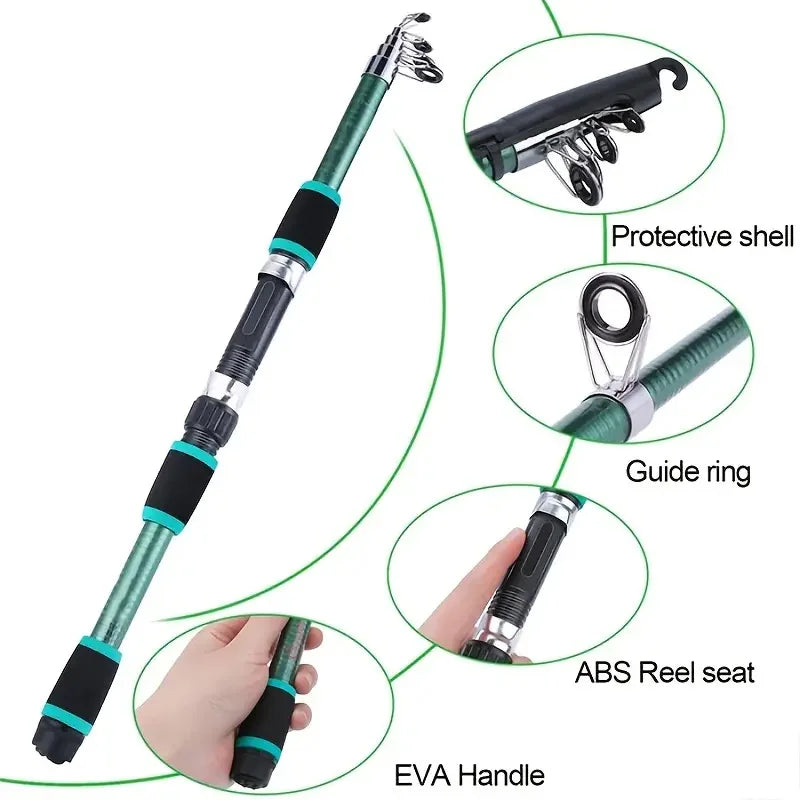 Protective shell

Guide ring

ABS Reel seat

EVA Handle