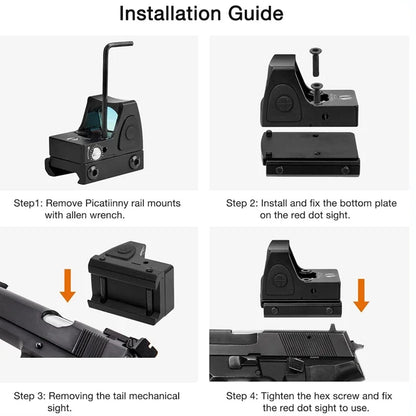 Installation Guide

Step1: Remove Picatiinny rail mounts with allen wrench.

Step 2: Install and fix the bottom plate on the red dot sight.

Step 3: Removing the tail mechanical sight.

Step 4: Tighten the hex screw and fix the red dot sight to use.