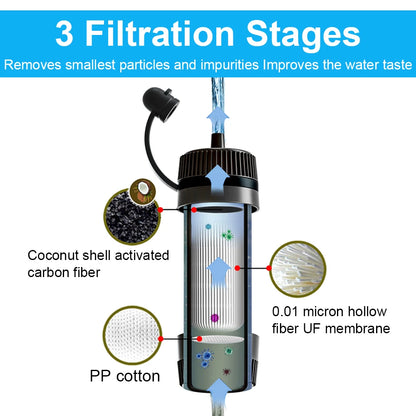 3 Filtration Stages

Removes smallest particles and impurities Improves the water taste

Coconut shell activated carbon fiber

0.01 micron hollow fiber UF membrane

PP cotton